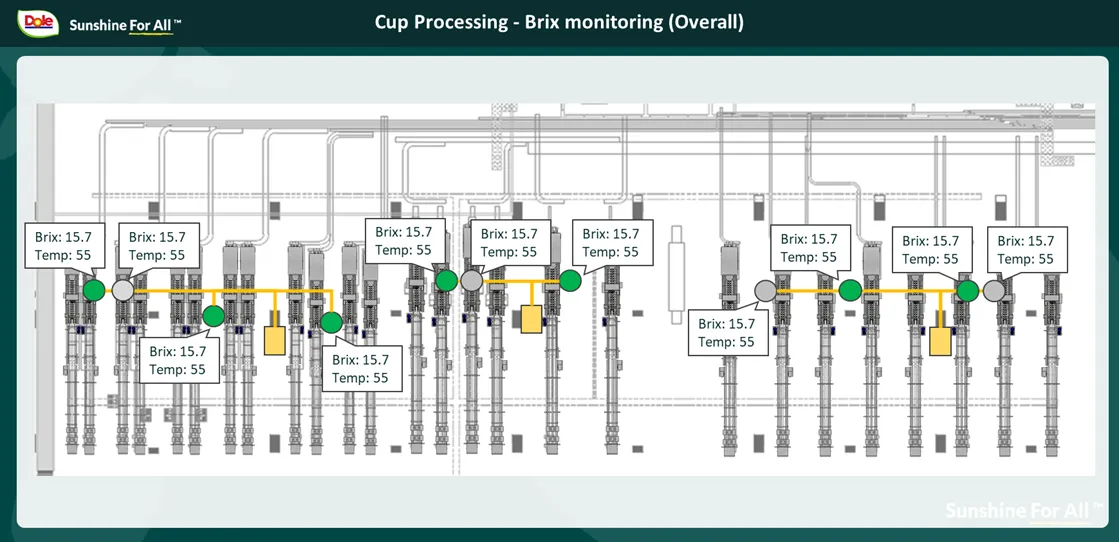 Dole Sunshine For All™

Cup Processing - Brix monitoring (Overall)

Brix: 15.7
Temp: 55

Brix: 15.7
Temp: 55

Brix: 15.7
Temp: 55

Brix: 15.7
Temp: 55

Brix: 15.7
Temp: 55

Brix: 15.7
Temp: 55

Brix: 15.7
Temp: 55

Brix: 15.7
Temp: 55

Brix: 15.7
Temp: 55

Brix: 15.7
Temp: 55

Brix: 15.7
Temp: 55

Sunshine For All™