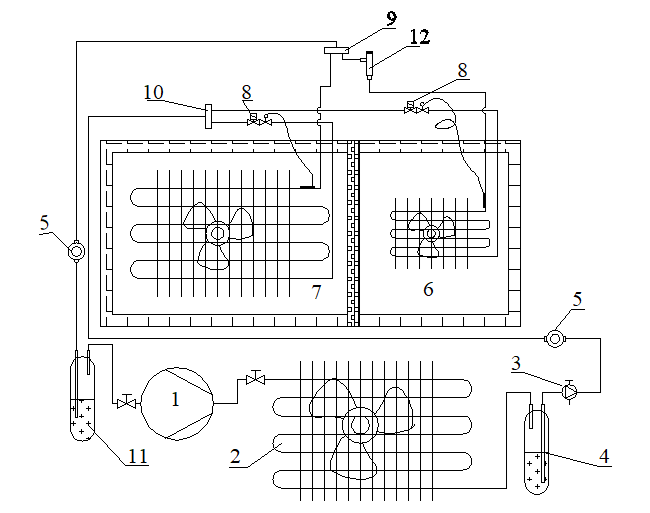 9
12
8
10
8
5
7
6
5
3
1
11
2
4